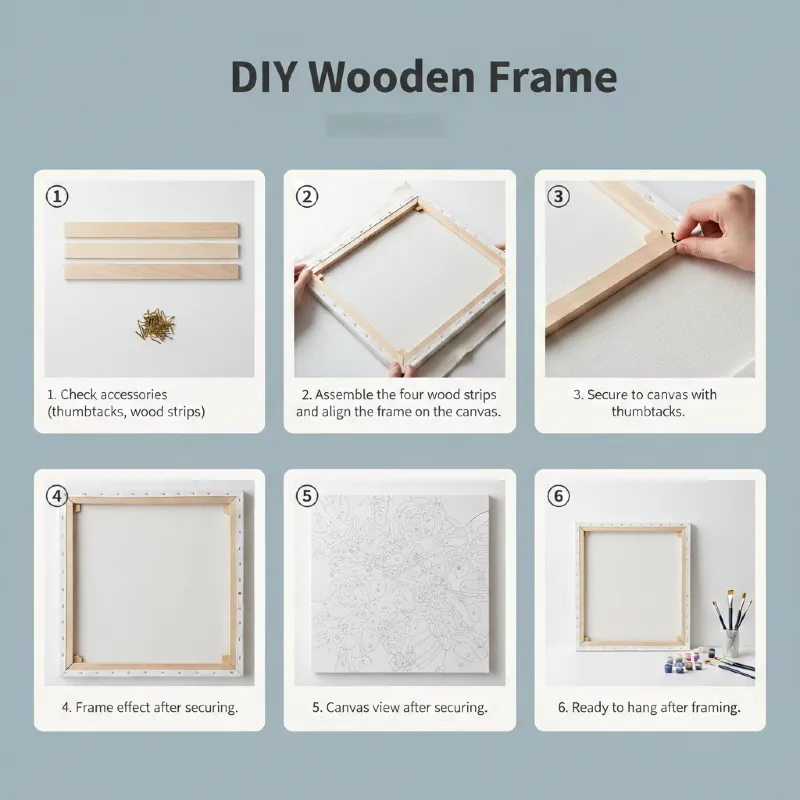 DIY Wooden Frame

①

1. Check accessories (thumbtacks, wood strips)

②

2. Assemble the four wood strips and align the frame on the canvas.

③

3. Secure to canvas with thumbtacks.

④

4. Frame effect after securing.

⑤

5. Canvas view after securing.

⑥

6. Ready to hang after framing.